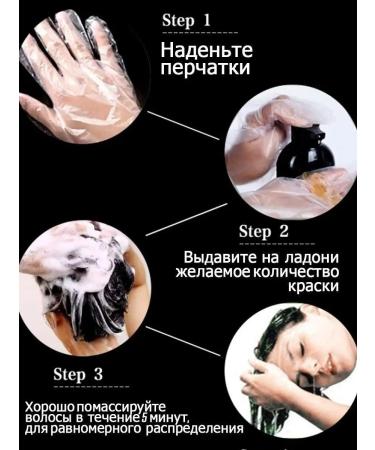 Step 1

Наденьте перчатки

Step 2

Выдавите на ладони желаемое количество краски

Step 3

Хорошо помассируйте волосы в течение 5 минут, для равномерного распределения