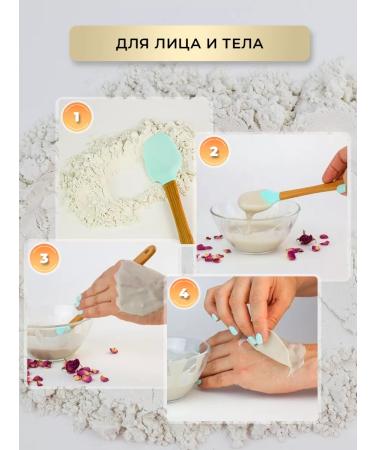 ДЛЯ ЛИЦА И ТЕЛА

1

2

3

4