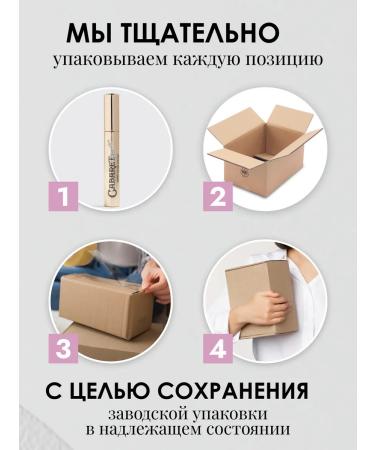 МЫ ТЩАТЕЛЬНО
упаковываем каждую позицию

CABARET

1

2

3

4

С ЦЕЛЬЮ СОХРАНЕНИЯ
заводской упаковки
в надлежащем состоянии