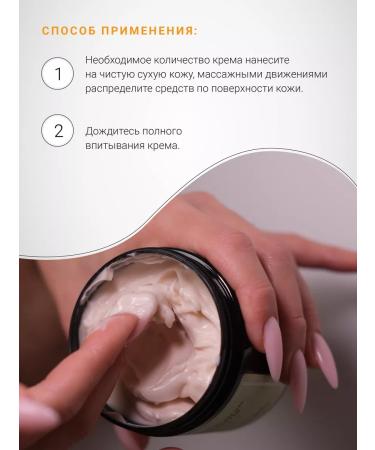 СПОСОБ ПРИМЕНЕНИЯ:

1

Необходимое количество крема нанесите на чистую сухую кожу, массажными движениями распределите средств по поверхности кожи.

2

Дождитесь полного впитывания крема.