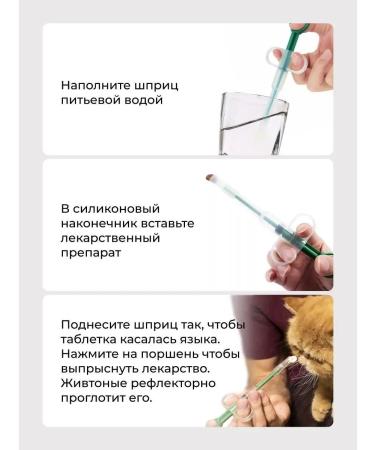 Наполните шприц питьевой водой

В силиконовый наконечник вставьте лекарственный препарат

Поднесите шприц так, чтобы таблетка касалась языка. Нажмите на поршень чтобы выпрыснуть лекарство. Живтоные рефлекторно проглотит его.