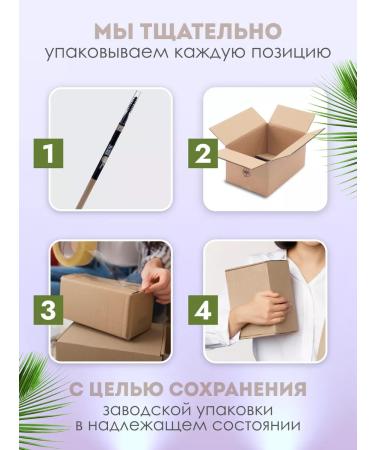 МЫ ТЩАТЕЛЬНО
упаковываем каждую позицию

1

2

3

4

С ЦЕЛЬЮ СОХРАНЕНИЯ
заводской упаковки
в надлежащем состоянии