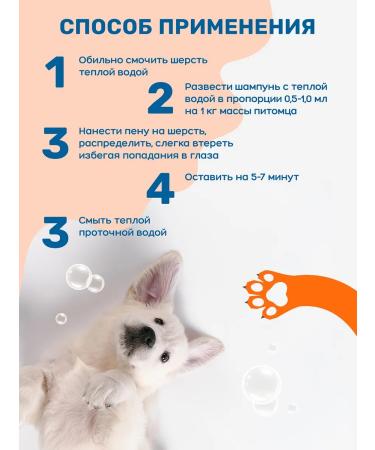 СПОСОБ ПРИМЕНЕНИЯ

1 Обильно смочить шерсть теплой водой

2 Развести шампунь с теплой водой в пропорции 0,5-1,0 мл на 1 кг массы питомца

3 Нанести пену на шерсть, распределить, слегка втереть избегая попадания в глаза

4 Оставить на 5-7 минут

3 Смыть теплой проточной водой