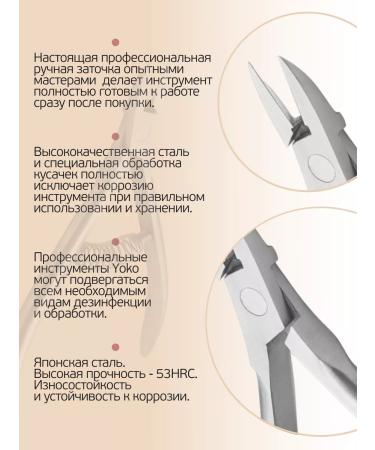 Настоящая профессиональная ручная заточка опытными мастерами  делает инструмент полностью готовым к работе сразу после покупки.

Высококачественная сталь и специальная обработка кусачек полностью исключает коррозию инструмента при правильном использовании и хранении.

Профессиональные инструменты Yoko могут подвергаться всем необходимым видам дезинфекции и обработки.

Японская сталь.
Высокая прочность - 53HRC.
Износостойкость и устойчивость к коррозии.