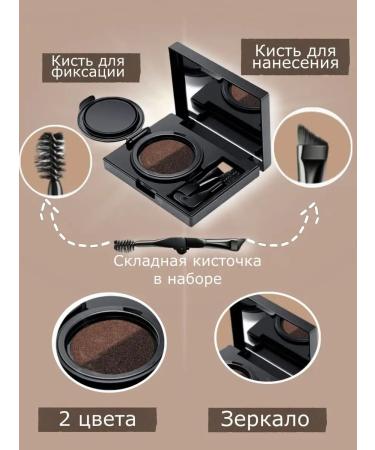 Кисть для фиксации

Кисть для нанесения

Складная кисточка в наборе

2 цвета

Зеркало