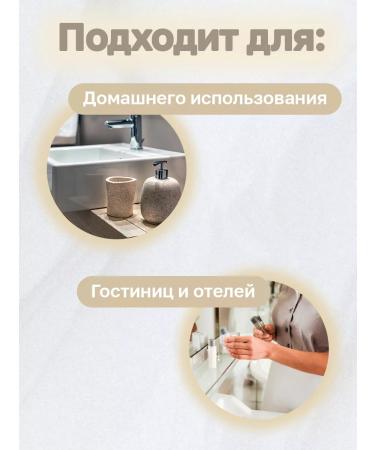 Подходит для:

Домашнего использования

Гостиниц и отелей