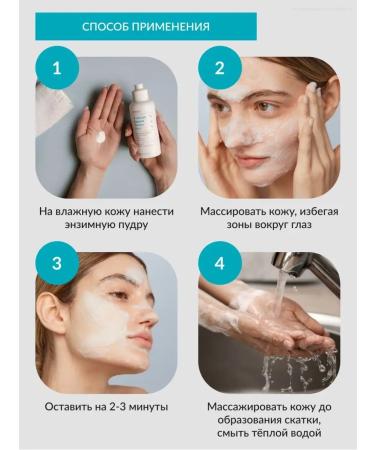 СПОСОБ ПРИМЕНЕНИЯ

1

На влажную кожу нанести энзимную пудру

2

Массировать кожу, избегая зоны вокруг глаз

3

Оставить на 2-3 минуты

4

Массажировать кожу до образования скатки, смыть тёплой водой