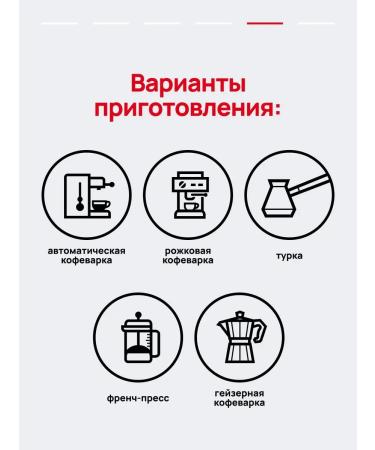 Варианты приготовления:

автоматическая кофеварка

рожковая кофеварка

турка

френч-пресс

гейзерная кофеварка