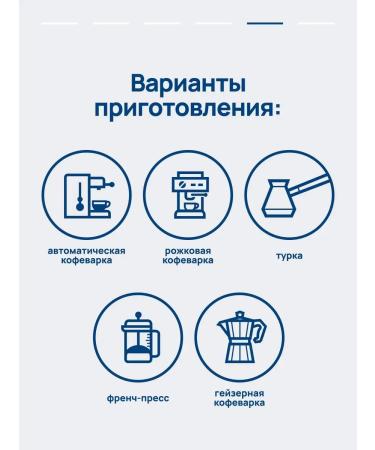 Варианты приготовления:

автоматическая кофеварка

рожковая кофеварка

турка

френч-пресс

гейзерная кофеварка