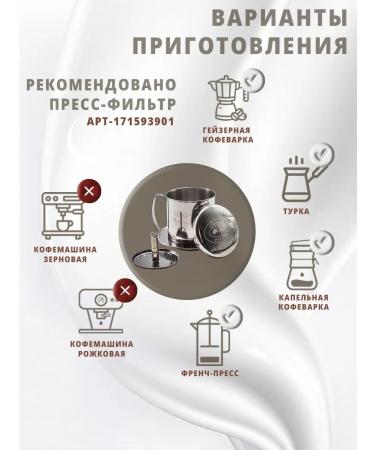 ВАРИАНТЫ ПРИГОТОВЛЕНИЯ

РЕКОМЕНДОВАНО ПРЕСС-ФИЛЬТР
АРТ-171593901

ГЕЙЗЕРНАЯ КОФЕВАРКА

ТУРКА

КОФЕМАШИНА ЗЕРНОВАЯ

КАПЕЛЬНАЯ КОФЕВАРКА

КОФЕМАШИНА РОЖКОВАЯ

ФРЕНЧ-ПРЕСС