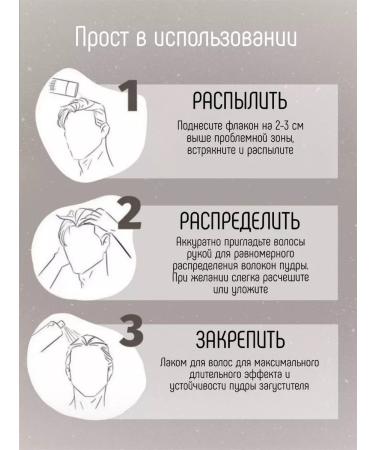 Прост в использовании

1

РАСПЫЛИТЬ

Поднесите флакон на 2-3 см выше проблемной зоны, встряхните и распылите

2

РАСПРЕДЕЛИТЬ

Аккуратно пригладьте волосы рукой для равномерного распределения волокон пудры. При желании слегка расчешите или уложите

3

ЗАКРЕПИТЬ

Лаком для волос для максимального длительного эффекта и устойчивости пудры загустителя