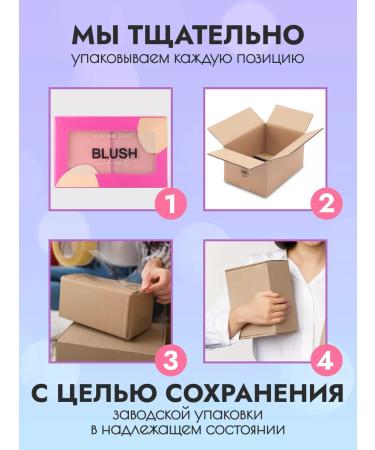 МЫ ТЩАТЕЛЬНО
упаковываем каждую позицию

BLUSH

1

2

3

4

С ЦЕЛЬЮ СОХРАНЕНИЯ
заводской упаковки
в надлежащем состоянии