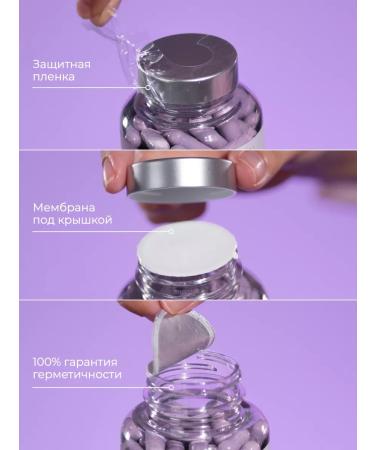 Защитная пленка

Мембрана под крышкой

100% гарантия герметичности