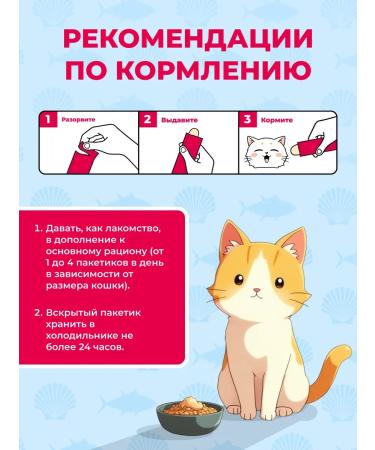 РЕКОМЕНДАЦИИ ПО КОРМЛЕНИЮ

1 Разорвите

2 Выдавите

3 Кормите

1. Давать, как лакомство, в дополнение к основному рациону (от 1 до 4 пакетиков в день в зависимости от размера кошки).

2. Вскрытый пакетик хранить в холодильнике не более 24 часов.