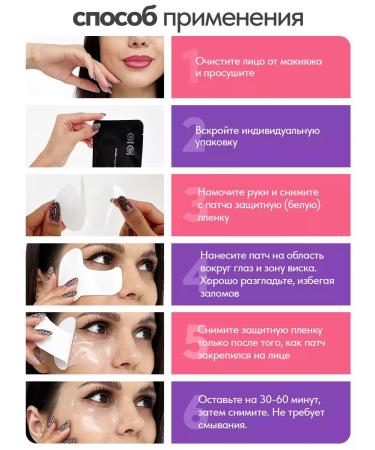 способ применения

1 Очистите лицо от макияжа и просушите

2 Вскройте индивидуальную упаковку

3 Намочите руки и снимите с патча защитную (белую) пленку

4 Нанесите патч на область вокруг глаз и зону виска. Хорошо разгладьте, избегая заломов

5 Снимите защитную пленку только после того, как патч закрепился на лице

6 Оставьте на 30-60 минут, затем снимите. Не требует смывания.