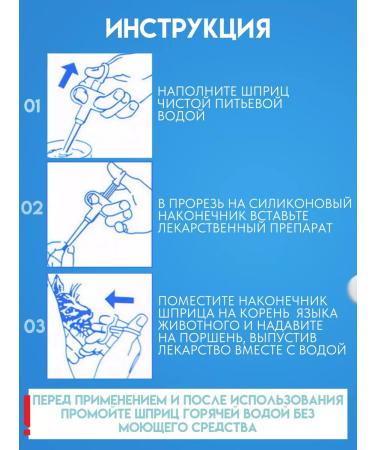 ИНСТРУКЦИЯ

01

НАПОЛНИТЕ ШПРИЦ ЧИСТОЙ ПИТЬЕВОЙ ВОДОЙ

02

В ПРОРЕЗЬ НА СИЛИКОНОВЫЙ НАКОНЕЧНИК ВСТАВЬТЕ ЛЕКАРСТВЕННЫЙ ПРЕПАРАТ

03

ПОМЕСТИТЕ НАКОНЕЧНИК ШПРИЦА НА КОРЕНЬ ЯЗЫКА ЖИВОТНОГО И НАДАВИТЕ НА ПОРШЕНЬ, ВЫПУСТИВ ЛЕКАРСТВО ВМЕСТЕ С ВОДОЙ

!

ПЕРЕД ПРИМЕНЕНИЕМ И ПОСЛЕ ИСПОЛЬЗОВАНИЯ ПРОМОЙТЕ ШПРИЦ ГОРЯЧЕЙ ВОДОЙ БЕЗ МОЮЩЕГО СРЕДСТВА