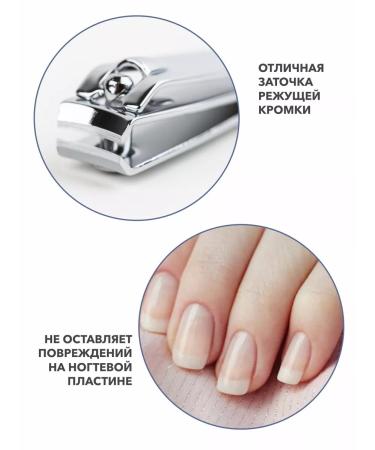 ОТЛИЧНАЯ ЗАТОЧКА РЕЖУЩЕЙ КРОМКИ

НЕ ОСТАВЛЯЕТ ПОВРЕЖДЕНИЙ НА НОГТЕВОЙ ПЛАСТИНЕ