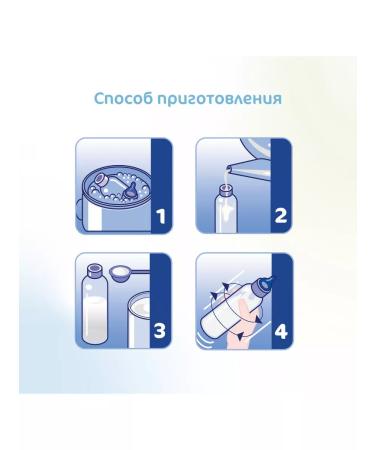 Способ приготовления

1

2

3

4