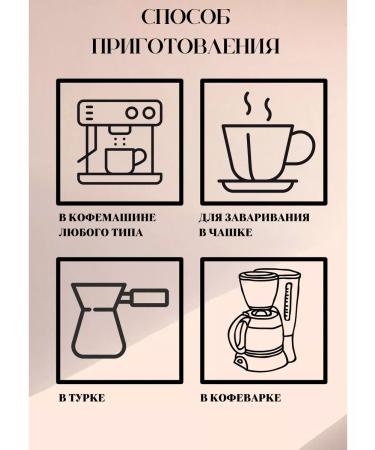 СПОСОБ ПРИГОТОВЛЕНИЯ

В КОФЕМАШИНЕ ЛЮБОГО ТИПА

ДЛЯ ЗАВАРИВАНИЯ В ЧАШКЕ

В ТУРКЕ

В КОФЕВАРКЕ