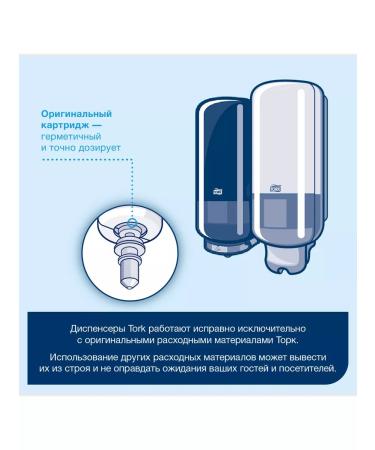 Оригинальный картридж — герметичный и точно дозирует

Диспенсеры Tork работают исправно исключительно с оригинальными расходными материалами Торк.

Использование других расходных материалов может вывести их из строя и не оправдать ожидания ваших гостей и посетителей.