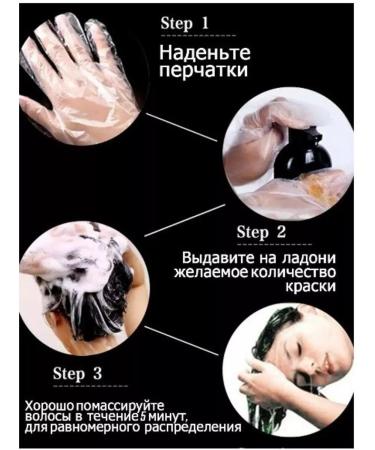 Step 1

Наденьте перчатки

Step 2

Выдавите на ладони желаемое количество краски

Step 3

Хорошо помассируйте волосы в течение 5 минут, для равномерного распределения