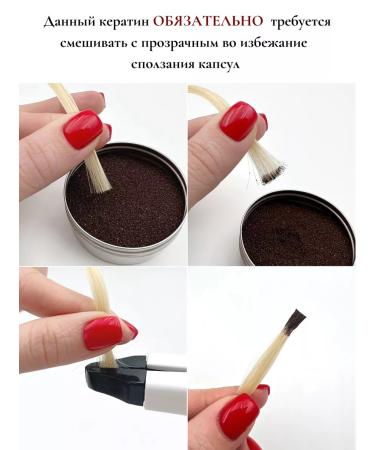 Данный кератин ОБЯЗАТЕЛЬНО требуется смешивать с прозрачным во избежание сползания капсул