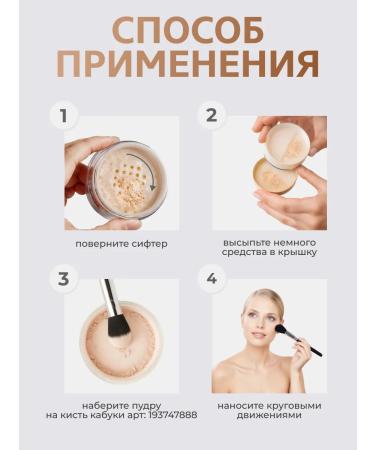 СПОСОБ ПРИМЕНЕНИЯ

1

поверните сифтер

2

высыпьте немного средства в крышку

3

наберите пудру на кисть кабуки арт: 193747888

4

наносите круговыми движениями