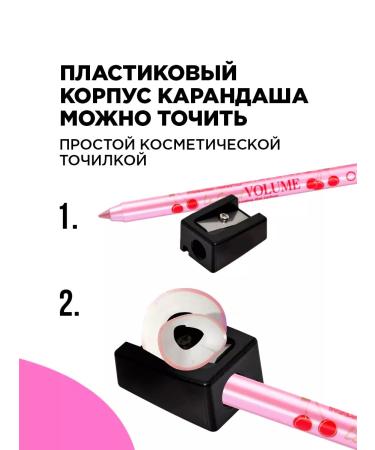 ПЛАСТИКОВЫЙ КОРПУС КАРАНДАША МОЖНО ТОЧИТЬ

ПРОСТОЙ КОСМЕТИЧЕСКОЙ ТОЧИЛКОЙ

1.

VOLUME

2.