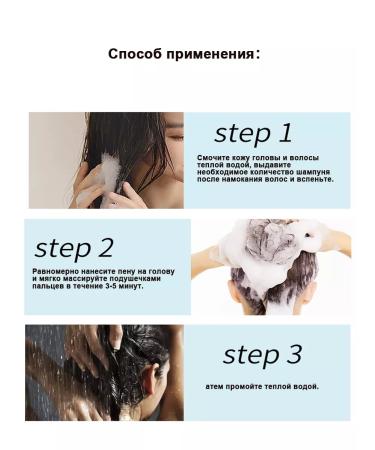 Способ применения:

step 1

Смочите кожу головы и волосы теплой водой, выдавите необходимое количество шампуня после намокания волос и вспеньте.

step 2

Равномерно нанесите пену на голову и мягко массируйте подушечками пальцев в течение 3-5 минут.

step 3

атем промойте теплой водой.