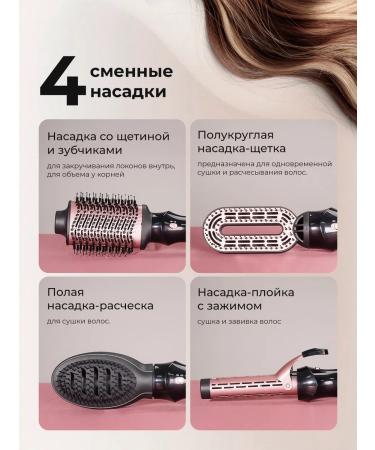 4 сменные насадки

Насадка со щетиной и зубчиками

для закручивания локонов внутрь, для объема у корней

Полукруглая насадка-щетка

предназначена для одновременной сушки и расчесывания волос.

Полая насадка-расческа

для сушки волос.

Насадка-плойка с зажимом

сушка и завивка волос