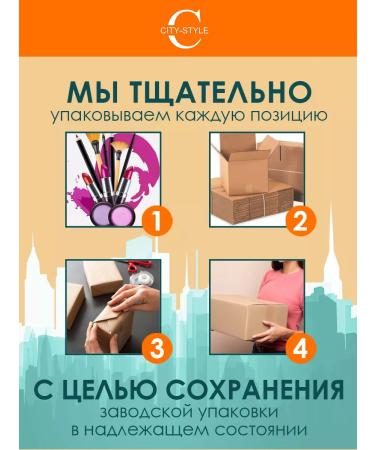 C
CITY-STYLE

МЫ ТЩАТЕЛЬНО
упаковываем каждую позицию

1

2

3

4

С ЦЕЛЬЮ СОХРАНЕНИЯ
заводской упаковки
в надлежащем состоянии