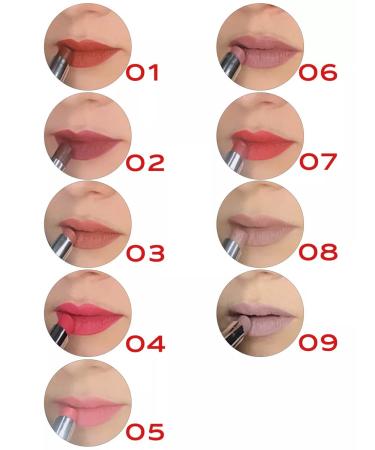 01

02

03

04

05

06

07

08

09