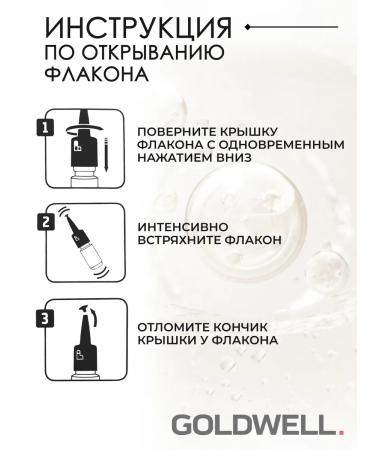 ИНСТРУКЦИЯ ПО ОТКРЫВАНИЮ ФЛАКОНА

1

ПОВЕРНИТЕ КРЫШКУ ФЛАКОНА С ОДНОВРЕМЕННЫМ НАЖАТИЕМ ВНИЗ

2

ИНТЕНСИВНО ВСТРЯХНИТЕ ФЛАКОН

3

ОТЛОМИТЕ КОНЧИК КРЫШКИ У ФЛАКОНА

GOLDWELL.