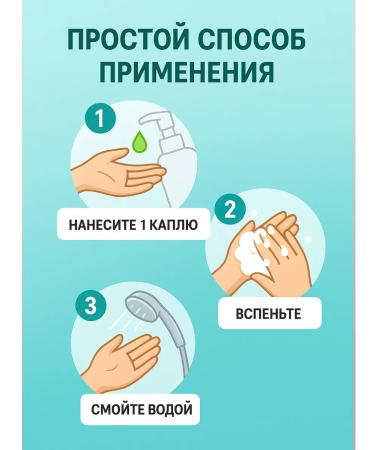 ПРОСТОЙ СПОСОБ ПРИМЕНЕНИЯ

1

НАНЕСИТЕ 1 КАПЛЮ

2

ВСПЕНЬТЕ

3

СМОЙТЕ ВОДОЙ