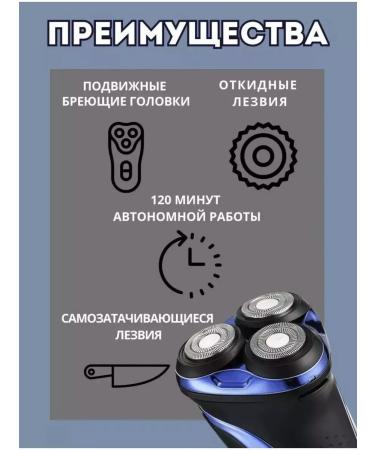 ПРЕИМУЩЕСТВА

ПОДВИЖНЫЕ БРЕЮЩИЕ ГОЛОВКИ

ОТКИДНЫЕ ЛЕЗВИЯ

120 МИНУТ АВТОНОМНОЙ РАБОТЫ

САМОЗАТАЧИВАЮЩИЕСЯ ЛЕЗВИЯ