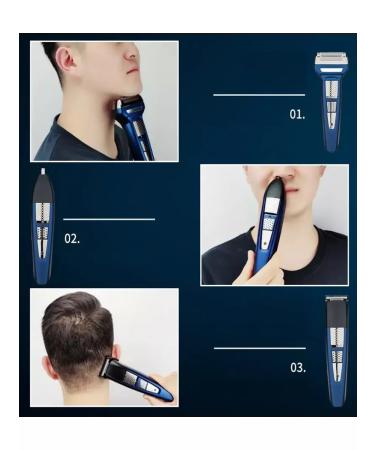 01.

02.

03.