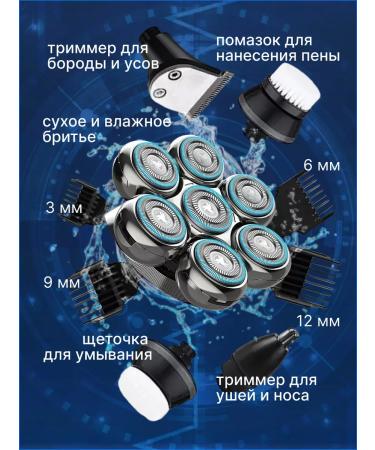 триммер для бороды и усов

помазок для нанесения пены

сухое и влажное бритье

6 мм

3 мм

9 мм

12 мм

щеточка для умывания

триммер для ушей и носа