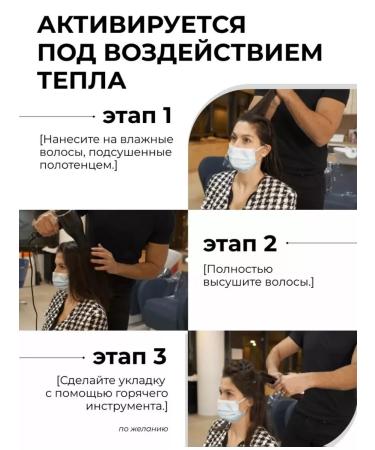 АКТИВИРУЕТСЯ ПОД ВОЗДЕЙСТВИЕМ ТЕПЛА

этап 1

[Нанесите на влажные волосы, подсушенные полотенцем.]

этап 2

[Полностью высушите волосы.]

этап 3

[Сделайте укладку с помощью горячего инструмента.]

по желанию