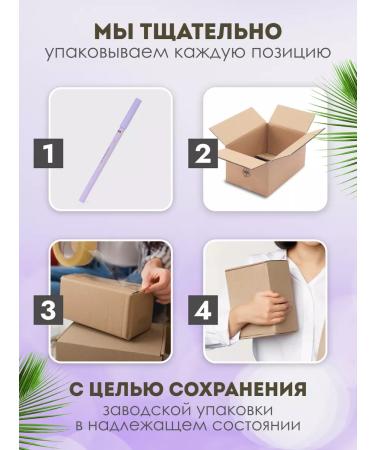 МЫ ТЩАТЕЛЬНО
упаковываем каждую позицию

1

2

3

4

С ЦЕЛЬЮ СОХРАНЕНИЯ
заводской упаковки
в надлежащем состоянии