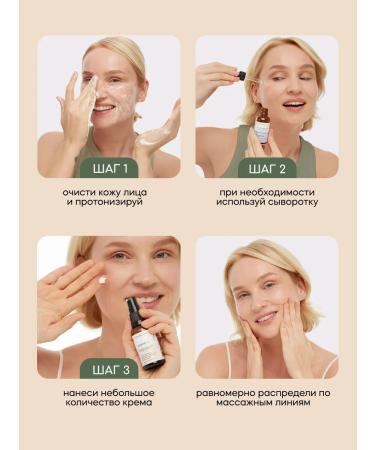 ШАГ 1

очисти кожу лица и протонизируй

ШАГ 2

при необходимости используй сыворотку

ШАГ 3

нанеси небольшое количество крема

равномерно распредели по массажным линиям