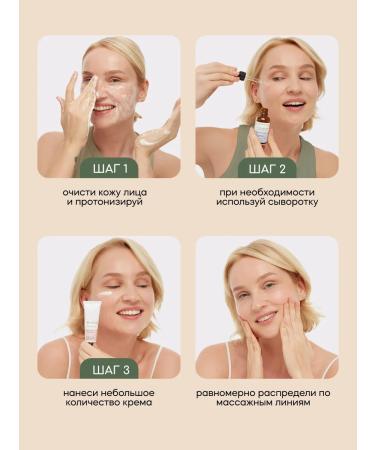 ШАГ 1

очисти кожу лица и протонизируй

ШАГ 2

при необходимости используй сыворотку

ШАГ 3

нанеси небольшое количество крема

равномерно распредели по массажным линиям