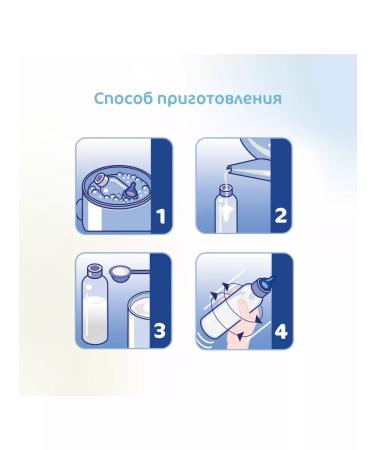 Способ приготовления

1

2

3

4