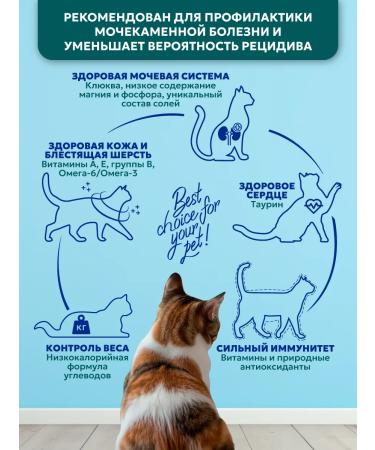 РЕКОМЕНДОВАН ДЛЯ ПРОФИЛАКТИКИ МОЧЕКАМЕННОЙ БОЛЕЗНИ И УМЕНЬШАЕТ ВЕРОЯТНОСТЬ РЕЦИДИВА

ЗДОРОВАЯ МОЧЕВАЯ СИСТЕМА
Клюква, низкое содержание магния и фосфора, уникальный состав солей

ЗДОРОВАЯ КОЖА И БЛЕСТЯЩАЯ ШЕРСТЬ
Витамины А, Е, группы В, Омега-6/Омега-3

Best choice for your pet!

ЗДОРОВОЕ СЕРДЦЕ
Таурин

КГ

КОНТРОЛЬ ВЕСА
Низкокалорийная формула углеводов

СИЛЬНЫЙ ИММУНИТЕТ
Витамины и природные антиоксиданты