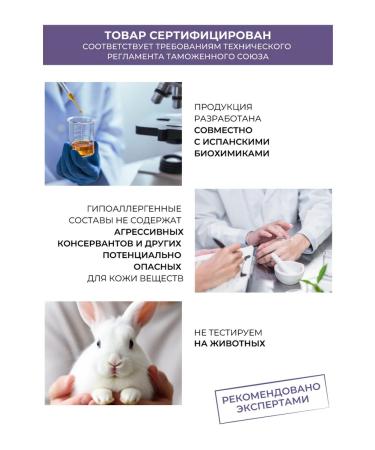 ТОВАР СЕРТИФИЦИРОВАН
СООТВЕТСТВУЕТ ТРЕБОВАНИЯМ ТЕХНИЧЕСКОГО РЕГЛАМЕНТА ТАМОЖЕННОГО СОЮЗА

ПРОДУКЦИЯ РАЗРАБОТАНА СОВМЕСТНО С ИСПАНСКИМИ БИОХИМИКАМИ

ГИПОАЛЛЕРГЕННЫЕ СОСТАВЫ НЕ СОДЕРЖАТ АГРЕССИВНЫХ КОНСЕРВАНТОВ И ДРУГИХ ПОТЕНЦИАЛЬНО ОПАСНЫХ ДЛЯ КОЖИ ВЕЩЕСТВ

НЕ ТЕСТИРУЕМ НА ЖИВОТНЫХ

РЕКОМЕНДОВАНО ЭКСПЕРТАМИ