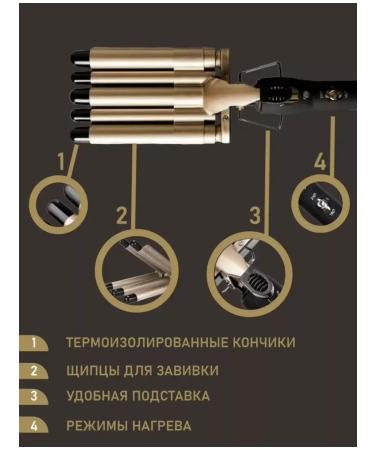 1

2

3

4

1 ТЕРМОИЗОЛИРОВАННЫЕ КОНЧИКИ

2 ЩИПЦЫ ДЛЯ ЗАВИВКИ

3 УДОБНАЯ ПОДСТАВКА

4 РЕЖИМЫ НАГРЕВА