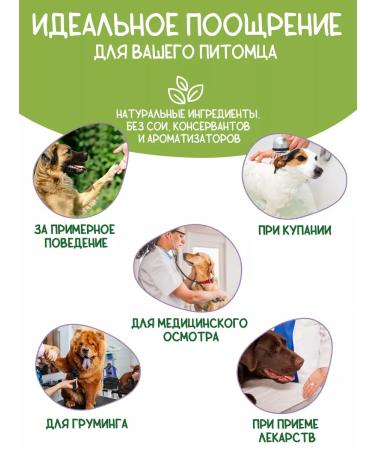 ИДЕАЛЬНОЕ ПООЩРЕНИЕ
ДЛЯ ВАШЕГО ПИТОМЦА

НАТУРАЛЬНЫЕ ИНГРЕДИЕНТЫ, БЕЗ СОИ, КОНСЕРВАНТОВ И АРОМАТИЗАТОРОВ

ЗА ПРИМЕРНОЕ ПОВЕДЕНИЕ

ПРИ КУПАНИИ

ДЛЯ МЕДИЦИНСКОГО ОСМОТРА

ДЛЯ ГРУМИНГА

ПРИ ПРИЕМЕ ЛЕКАРСТВ