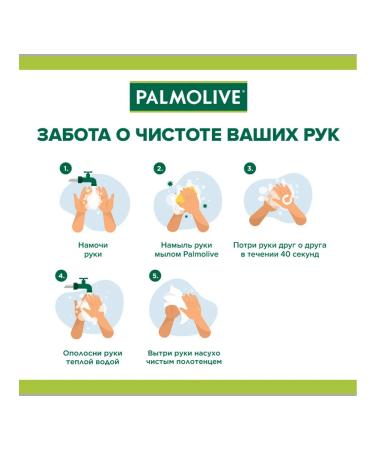 PALMOLIVE®

ЗАБОТА О ЧИСТОТЕ ВАШИХ РУК

1.
Намочи руки

2.
Намыль руки мылом Palmolive

3.
Потри руки друг о друга в течении 40 секунд

4.
Ополосни руки теплой водой

5.
Вытри руки насухо чистым полотенцем