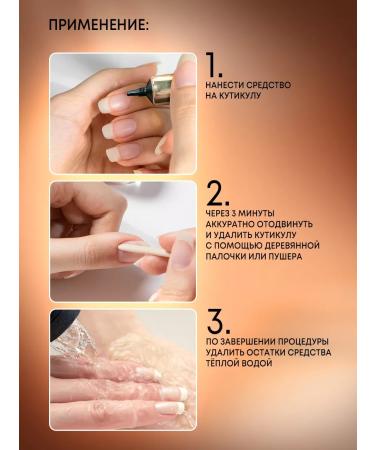 ПРИМЕНЕНИЕ:

1.
НАНЕСТИ СРЕДСТВО НА КУТИКУЛУ

2.
ЧЕРЕЗ 3 МИНУТЫ АККУРАТНО ОТОДВИНУТЬ И УДАЛИТЬ КУТИКУЛУ С ПОМОЩЬЮ ДЕРЕВЯННОЙ ПАЛОЧКИ ИЛИ ПУШЕРА

3.
ПО ЗАВЕРШЕНИИ ПРОЦЕДУРЫ УДАЛИТЬ ОСТАТКИ СРЕДСТВА ТЁПЛОЙ ВОДОЙ