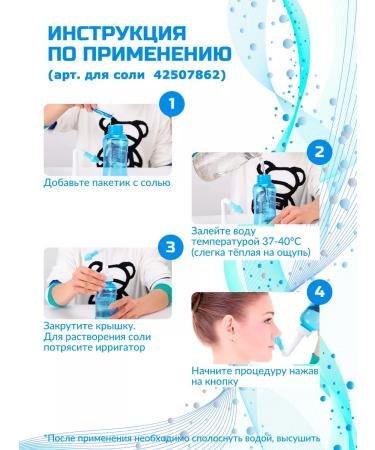 ИНСТРУКЦИЯ ПО ПРИМЕНЕНИЮ
(арт. для соли 42507862)

1
Добавьте пакетик с солью

2
Залейте воду температурой 37-40°С (слегка тёплая на ощупь)

3
Закрутите крышку. Для растворения соли потрясите ирригатор

4
Начните процедуру нажав на кнопку

*После применения необходимо сполоснуть водой, высушить