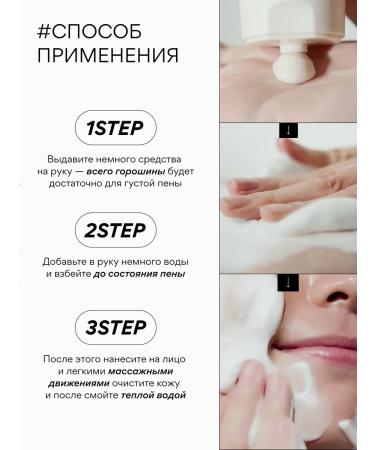 #СПОСОБ ПРИМЕНЕНИЯ

1STEP

Выдавите немного средства на руку — всего горошины будет достаточно для густой пены

2STEP

Добавьте в руку немного воды и взбейте до состояния пены

3STEP

После этого нанесите на лицо и легкими массажными движениями очистите кожу и после смойте теплой водой

↓

↓